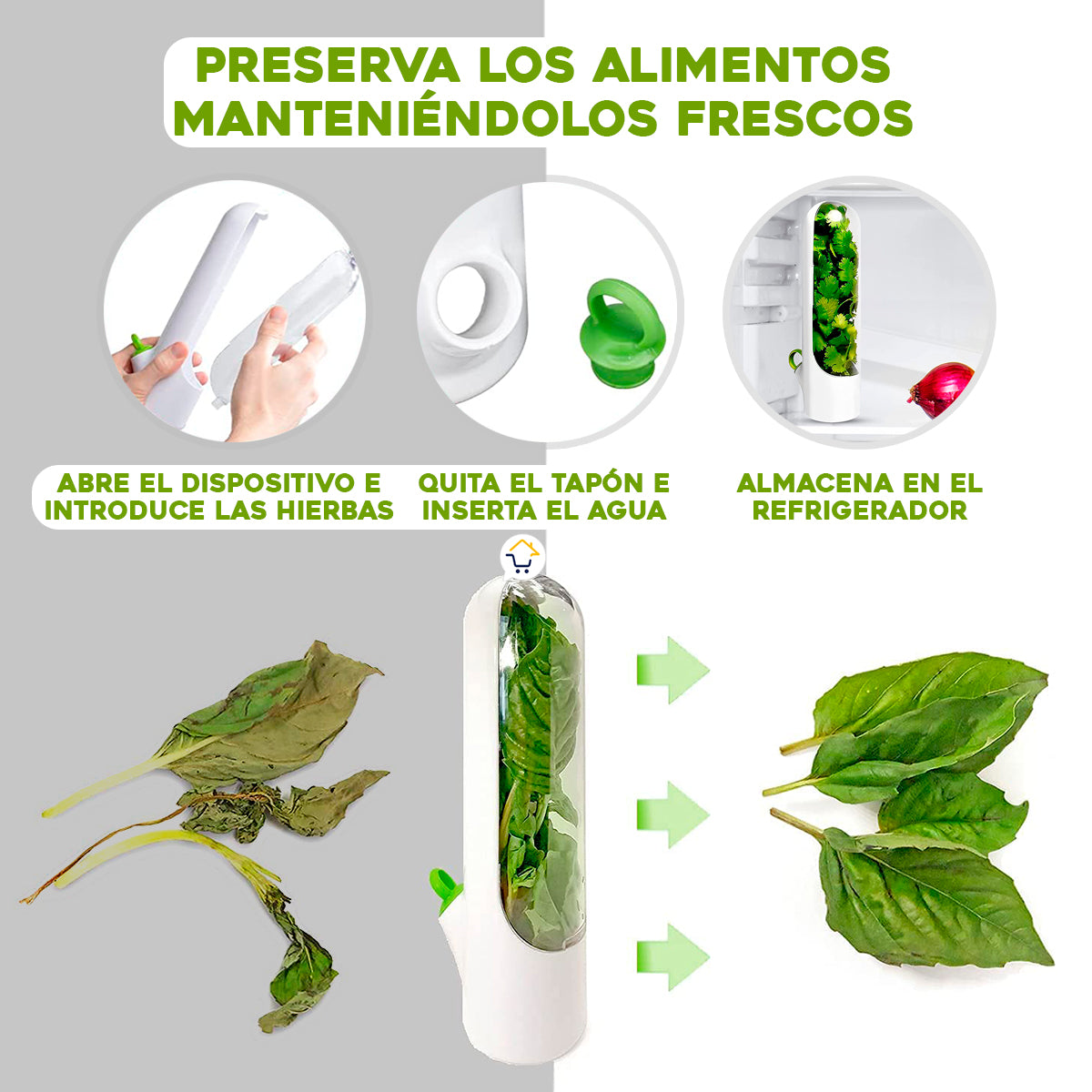 PRESERVA LOS ALIMENTOS MANTENIÉNDOLOS FRESCOS

ABRE EL DISPOSITIVO E INTRODUCE LAS HIERBAS

QUITA EL TAPÓN E INSERTA EL AGUA

ALMACENA EN EL REFRIGERADOR